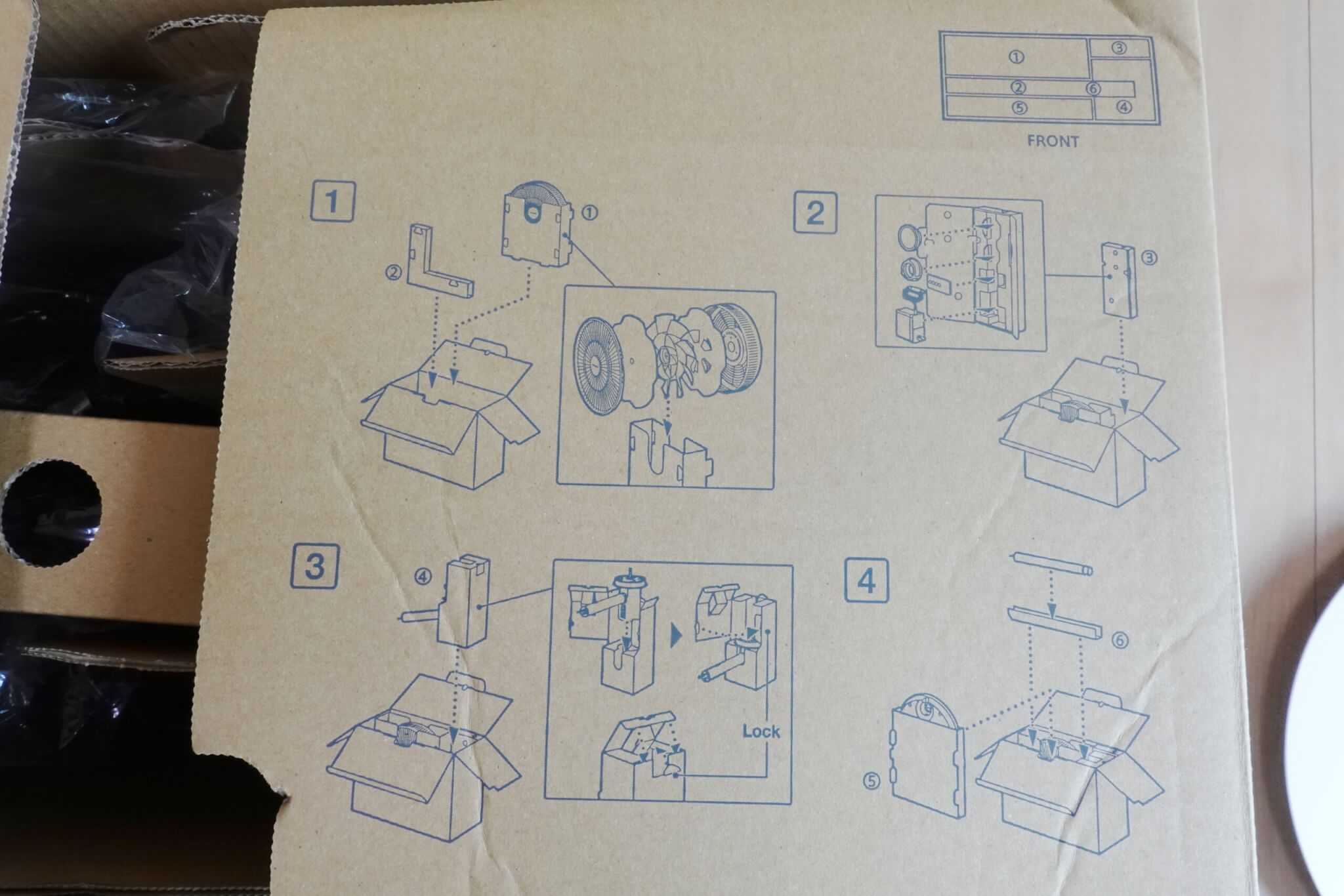 ①
③
②
⑥
⑤
④
FRONT

1
②
①

2
③

3
④
Lock

4
⑥
⑤